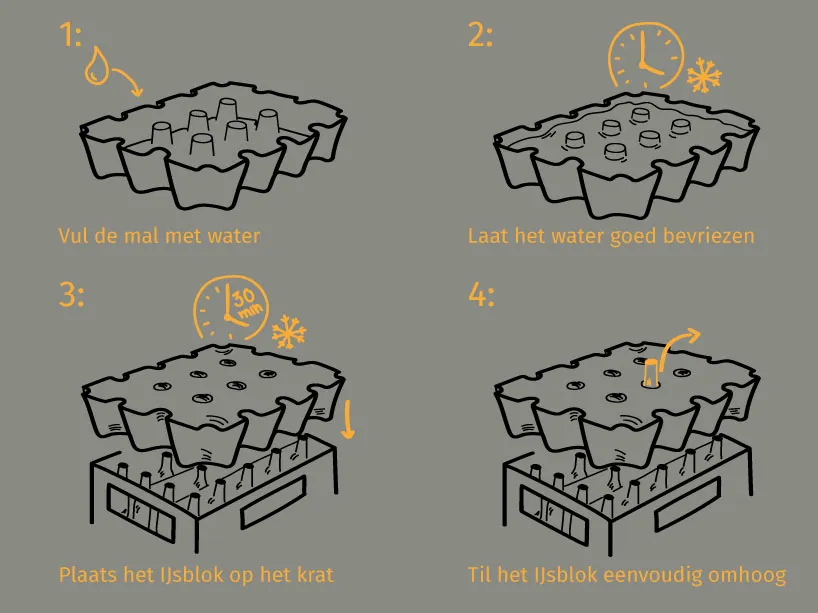 1:

Vul de mal met water

2:

Laat het water goed bevriezen

3:

30 min

Plaats het IJsblok op het krat

4:

Til het IJsblok eenvoudig omhoog